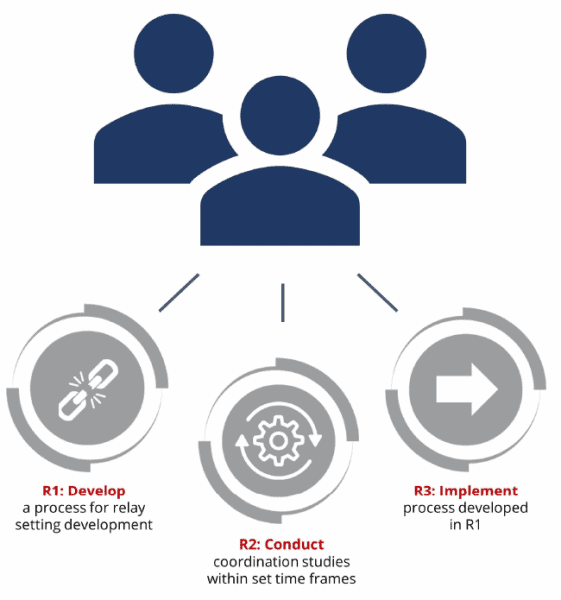 R1: Develop
a process for relay setting development

R2: Conduct
coordination studies within set time frames

R3: Implement
process developed in R1